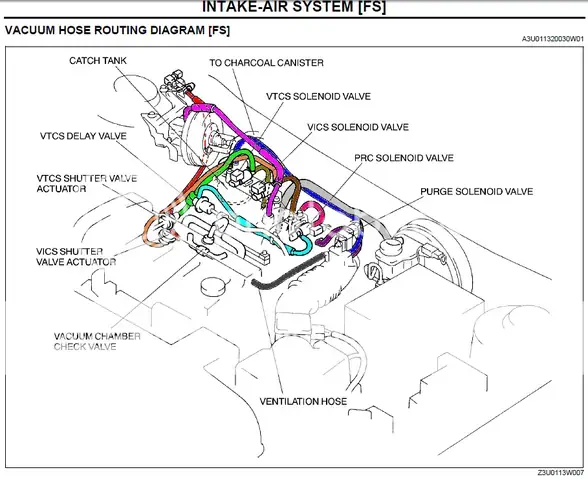 INTAKE-AIR SYSTEM [FS]

VACUUM HOSE ROUTING DIAGRAM [FS]

A3U011320030W01

CATCH TANK

TO CHARCOAL CANISTER

VTCS SOLENOID VALVE

VICS SOLENOID VALVE

VTCS DELAY VALVE

PRC SOLENOID VALVE

VTCS SHUTTER VALVE ACTUATOR

PURGE SOLENOID VALVE

VICS SHUTTER VALVE ACTUATOR

VACUUM CHAMBER CHECK VALVE

VENTILATION HOSE

Z3U0113W007