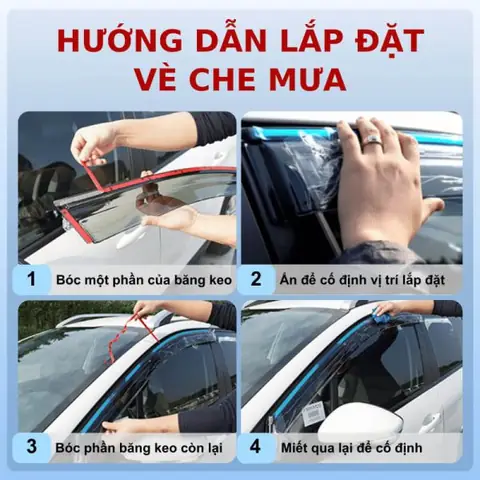 HƯỚNG DẪN LẮP ĐẶT VÈ CHE MƯA

1 Bóc một phần của băng keo

2 Ấn để cố định vị trí lắp đặt

3 Bóc phần băng keo còn lại

4 Miết qua lại để cố định