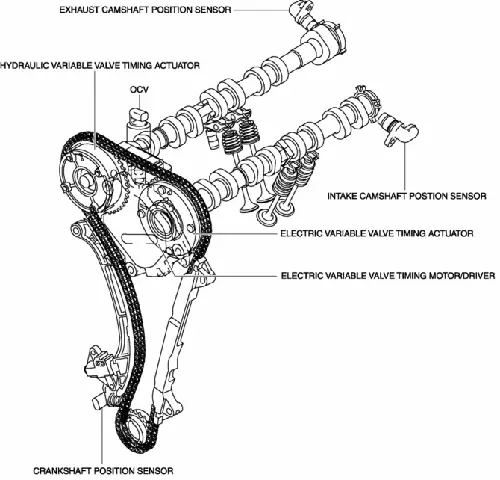 EXHAUST CAMSHAFT POSITION SENSOR

HYDRAULIC VARIABLE VALVE TIMING ACTUATOR

OCV

INTAKE CAMSHAFT POSTION SENSOR

ELECTRIC VARIABLE VALVE TIMING ACTUATOR

ELECTRIC VARIABLE VALVE TIMING MOTOR/DRIVER

CRANKSHAFT POSITION SENSOR