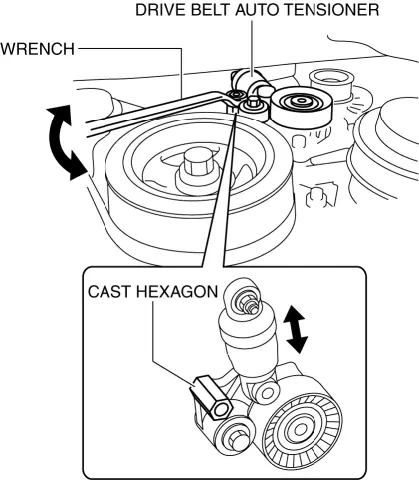 DRIVE BELT AUTO TENSIONER

WRENCH

CAST HEXAGON