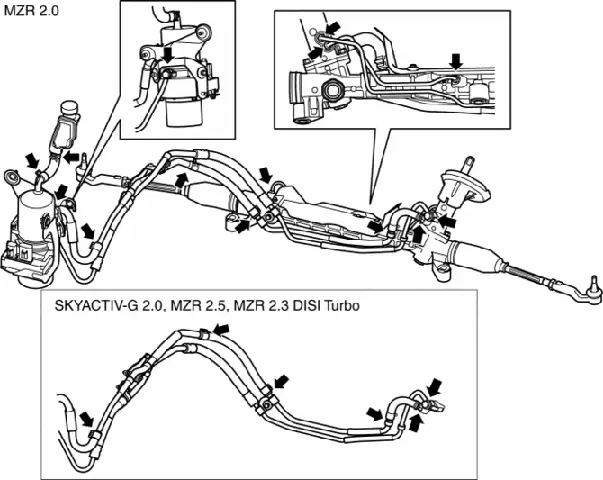 MZR 2.0

SKYACTIV-G 2.0, MZR 2.5, MZR 2.3 DISI Turbo