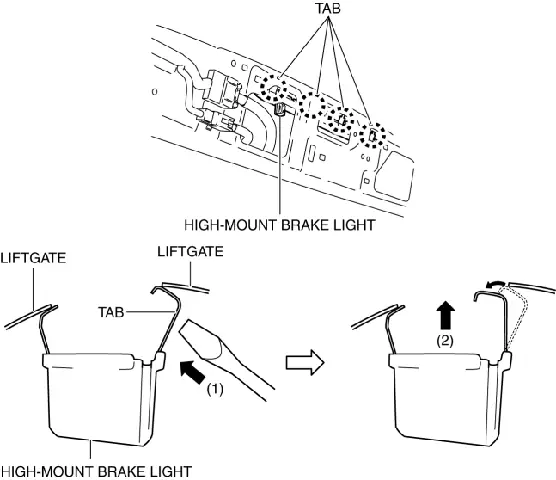 TAB

HIGH-MOUNT BRAKE LIGHT

LIFTGATE

LIFTGATE

TAB

(1)

(2)

HIGH-MOUNT BRAKE LIGHT