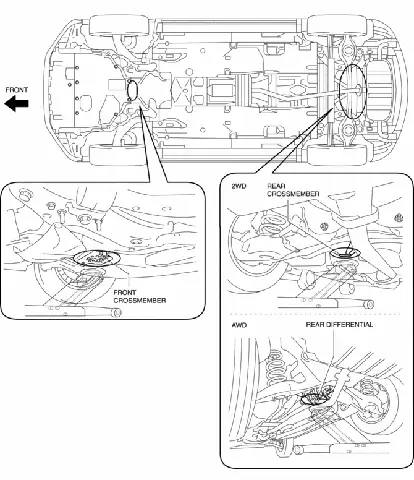 FRONT

FRONT CROSSMEMBER

2WD

REAR CROSSMEMBER

4WD

REAR DIFFERENTIAL