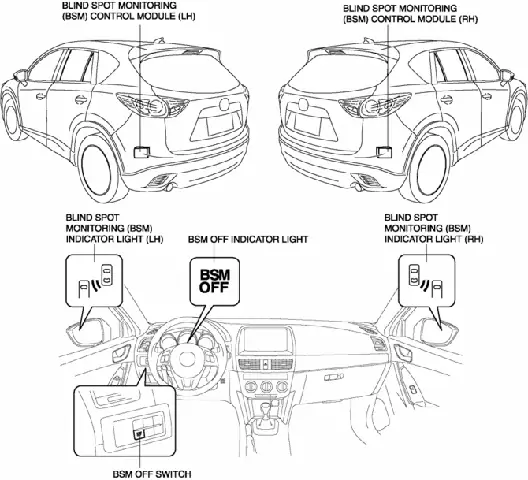 BLIND SPOT MONITORING (BSM) CONTROL MODULE (LH)

BLIND SPOT MONITORING (BSM) CONTROL MODULE (RH)

BLIND SPOT MONITORING (BSM) INDICATOR LIGHT (LH)

BSM OFF INDICATOR LIGHT

BLIND SPOT MONITORING (BSM) INDICATOR LIGHT (RH)

BSM OFF

BSM OFF SWITCH