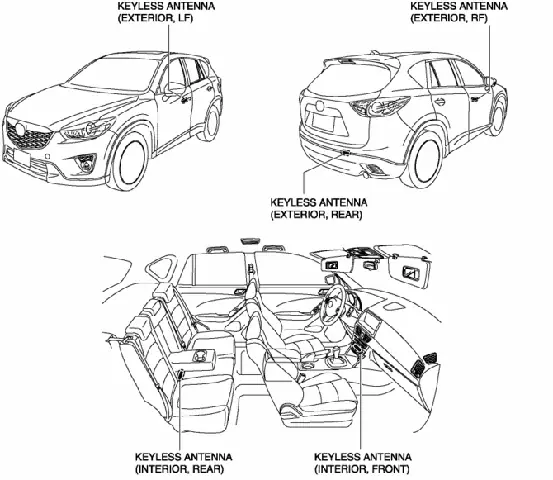 KEYLESS ANTENNA
(EXTERIOR, LF)

KEYLESS ANTENNA
(EXTERIOR, RF)

KEYLESS ANTENNA
(EXTERIOR, REAR)

KEYLESS ANTENNA
(INTERIOR, REAR)

KEYLESS ANTENNA
(INTERIOR, FRONT)