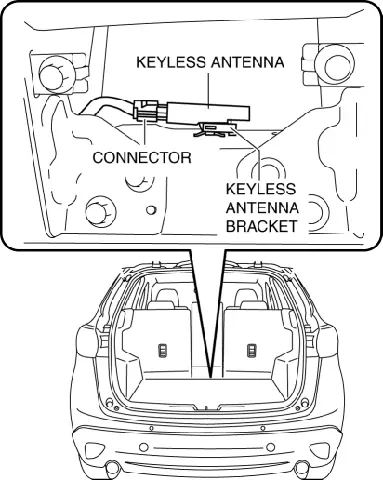 KEYLESS ANTENNA

CONNECTOR

KEYLESS ANTENNA BRACKET