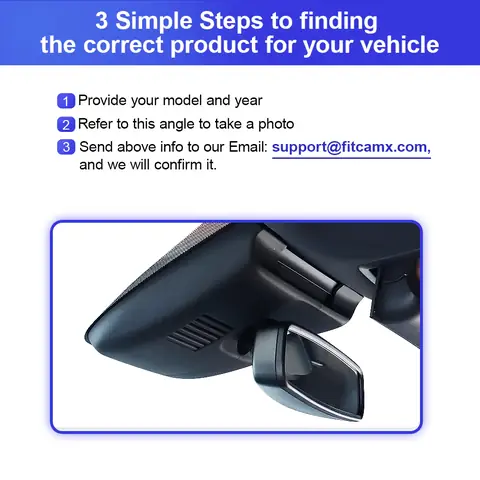 3 Simple Steps to finding the correct product for your vehicle

1 Provide your model and year

2 Refer to this angle to take a photo

3 Send above info to our Email: support@fitcamx.com, and we will confirm it.