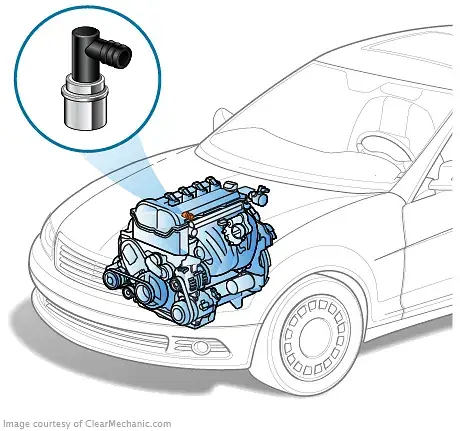 Image courtesy of ClearMechanic.com