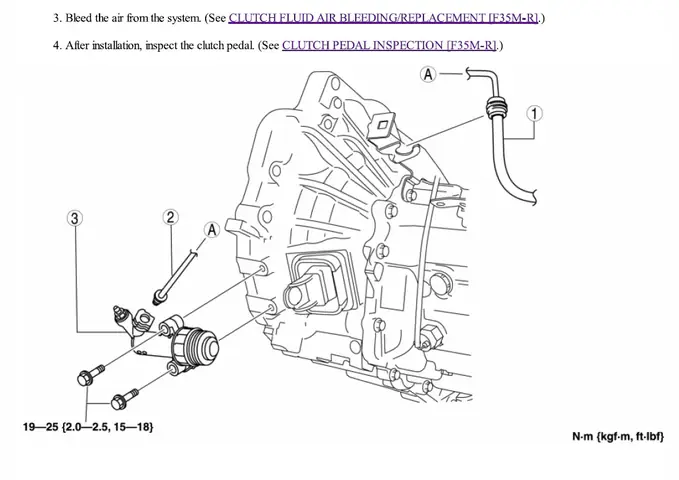 3. Bleed the air from the system. (See CLUTCH FLUID AIR BLEEDING/REPLACEMENT [F35M-R].)

4. After installation, inspect the clutch pedal. (See CLUTCH PEDAL INSPECTION [F35M-R].)

A

1

3

2

A

19—25 {2.0—2.5, 15—18}

N·m {kgf·m, ft·lbf}