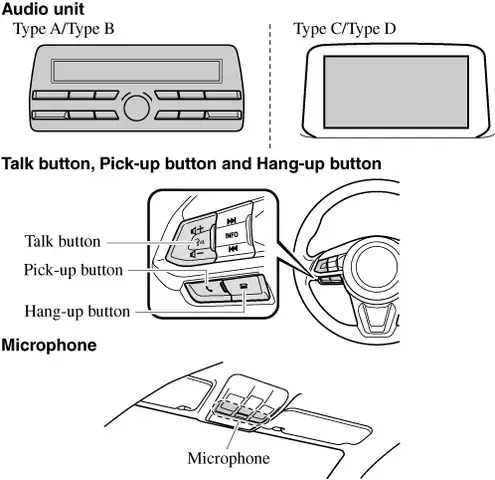 Audio unit

Type A/Type B

Type C/Type D

Talk button, Pick-up button and Hang-up button

INFO

Talk button

Pick-up button

Hang-up button

Microphone

Microphone