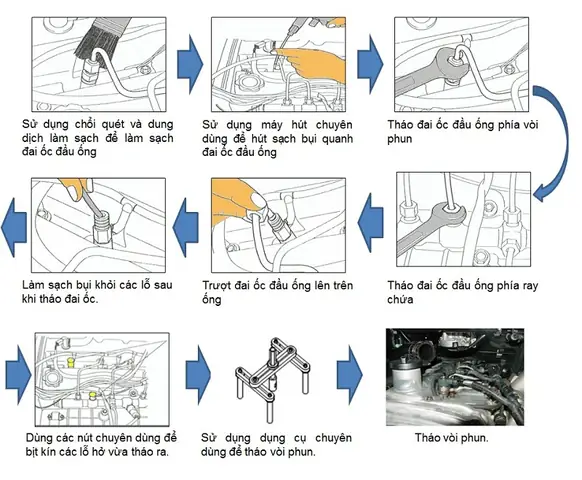 Sử dụng chổi quét và dung dịch làm sạch để làm sạch đai ốc đầu ống

Sử dụng máy hút chuyên dùng để hút sạch bụi quanh đai ốc đầu ống

Tháo đai ốc đầu ống phía vòi phun

Tháo đai ốc đầu ống phía ray chứa

Trượt đai ốc đầu ống lên trên ống

Làm sạch bụi khỏi các lỗ sau khi tháo đai ốc.

Dùng các nút chuyên dùng để bịt kín các lỗ hở vừa tháo ra.

Sử dụng dụng cụ chuyên dùng để tháo vòi phun.

Tháo vòi phun.