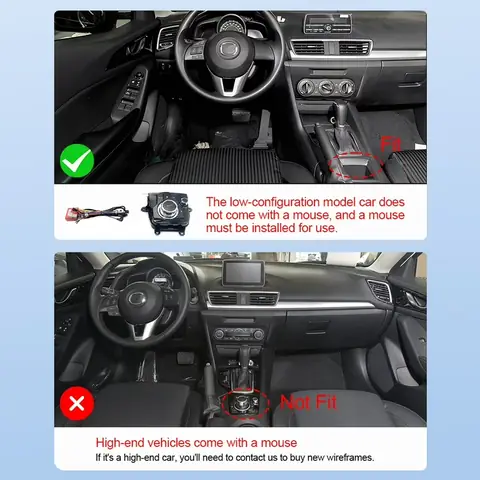 Fit

The low-configuration model car does not come with a mouse, and a mouse must be installed for use.

Not Fit

High-end vehicles come with a mouse

If it's a high-end car, you'll need to contact us to buy new wireframes.