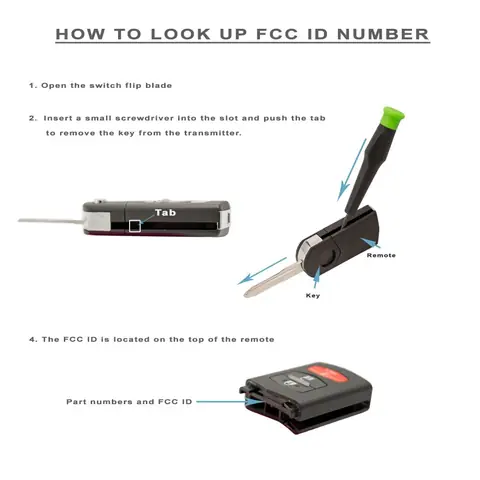 HOW TO LOOK UP FCC ID NUMBER

1. Open the switch flip blade

2. Insert a small screwdriver into the slot and push the tab to remove the key from the transmitter.

Tab

Remote

Key

4. The FCC ID is located on the top of the remote

Part numbers and FCC ID