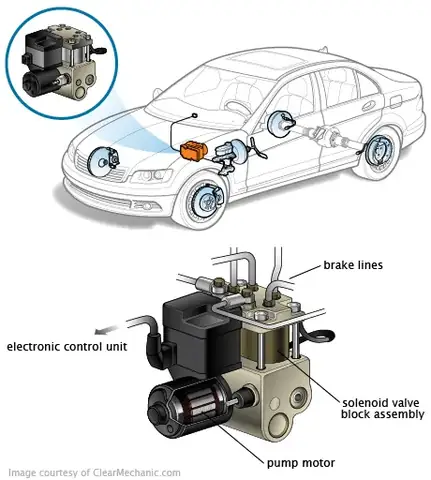 brake lines

electronic control unit

solenoid valve block assembly

pump motor

Image courtesy of ClearMechanic.com