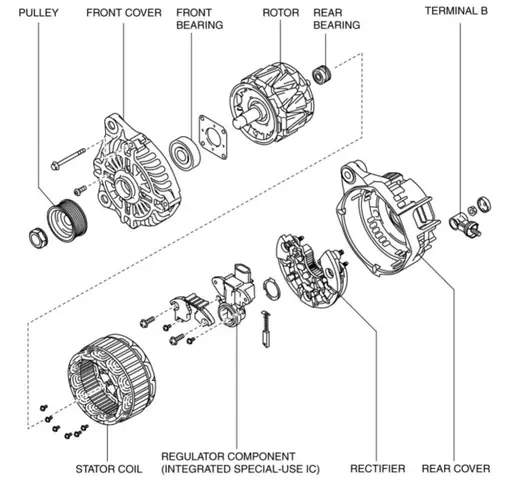 PULLEY
FRONT COVER
FRONT BEARING
ROTOR
REAR BEARING
TERMINAL B

STATOR COIL
REGULATOR COMPONENT (INTEGRATED SPECIAL-USE IC)
RECTIFIER
REAR COVER