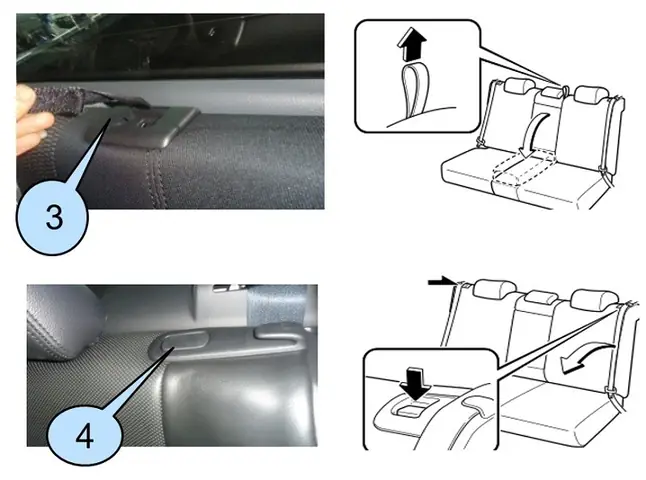 3

4