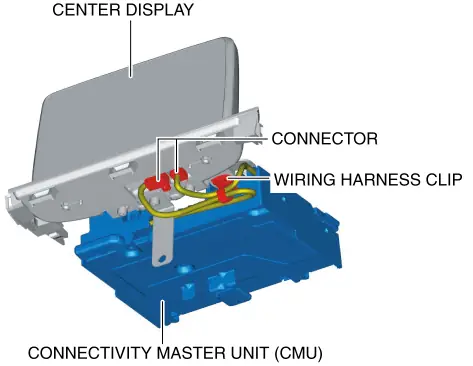 CENTER DISPLAY

CONNECTOR

WIRING HARNESS CLIP

CONNECTIVITY MASTER UNIT (CMU)