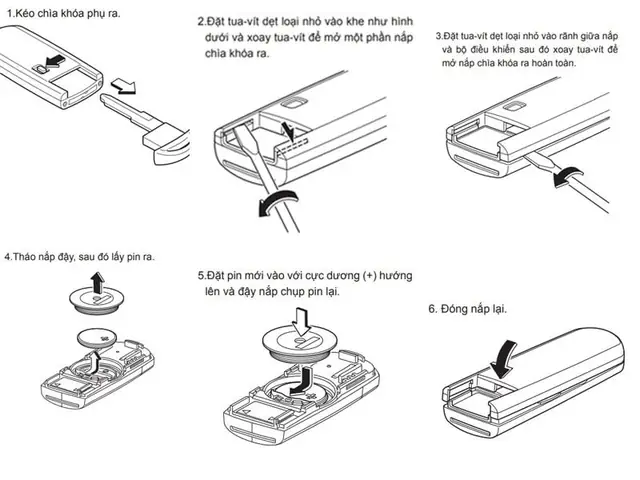 1.Kéo chìa khóa phụ ra.

2.Đặt tua-vít dẹt loại nhỏ vào khe như hình dưới và xoay tua-vít để mở một phần nắp chìa khóa ra.

3.Đặt tua-vít dẹt loại nhỏ vào rãnh giữa nắp và bộ điều khiển sau đó xoay tua-vít để mở nắp chìa khóa ra hoàn toàn.

4.Tháo nắp đậy, sau đó lấy pin ra.

5.Đặt pin mới vào với cực dương (+) hướng lên và đậy nắp chụp pin lại.

6. Đóng nắp lại.