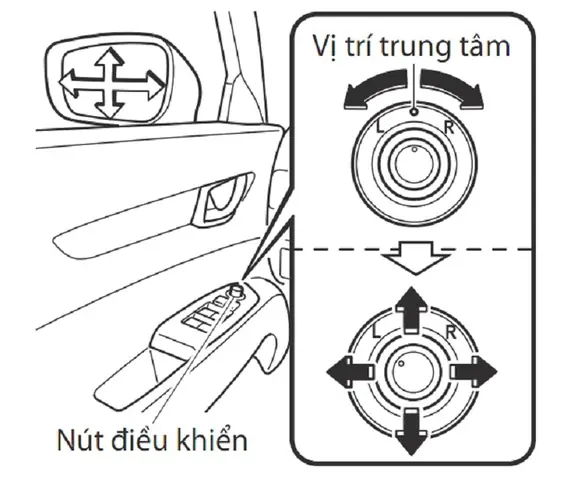 Vị trí trung tâm

L
R

L
R

Nút điều khiển