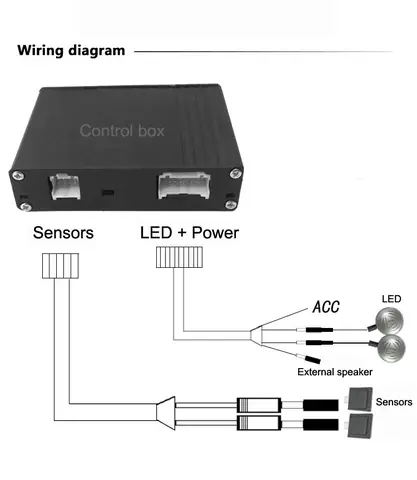 Wiring diagram

Control box

Sensors

LED + Power

ACC

LED

External speaker

Sensors