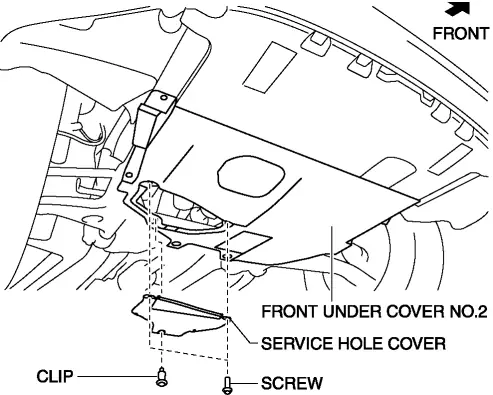 FRONT

FRONT UNDER COVER NO.2

SERVICE HOLE COVER

CLIP

SCREW