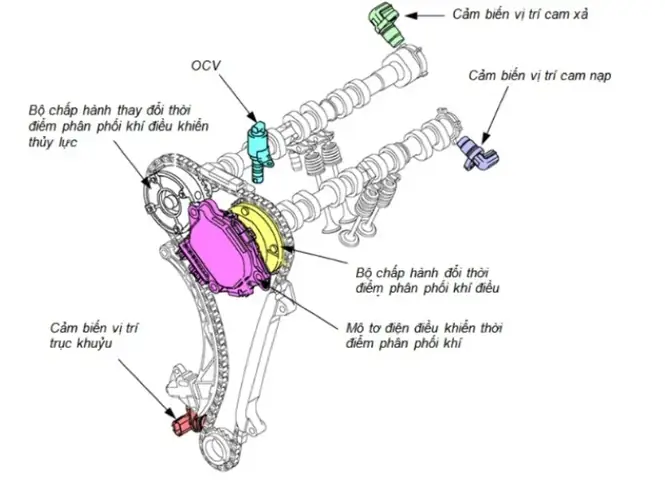 Cảm biến vị trí cam xả

OCV

Cảm biến vị trí cam nạp

Bộ chấp hành thay đổi thời điểm phân phối khí điều khiển thủy lực

Bộ chấp hành đổi thời điểm phân phối khí điều

Mô tơ điện điều khiển thời điểm phân phối khí

Cảm biến vị trí trục khuỷu