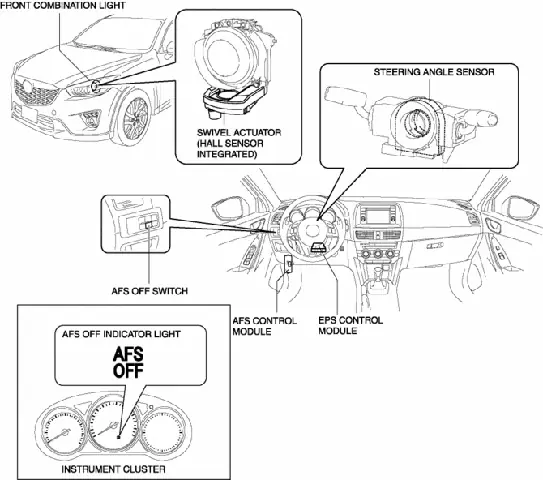 FRONT COMBINATION LIGHT

SWIVEL ACTUATOR (HALL SENSOR INTEGRATED)

STEERING ANGLE SENSOR

AFS OFF SWITCH

AFS CONTROL MODULE

EPS CONTROL MODULE

AFS OFF INDICATOR LIGHT

AFS OFF

INSTRUMENT CLUSTER