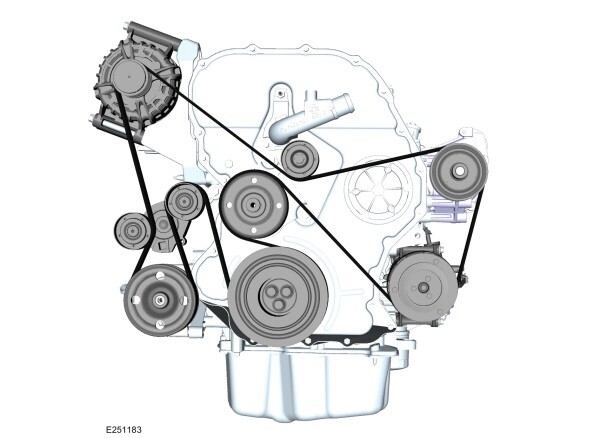 E251183