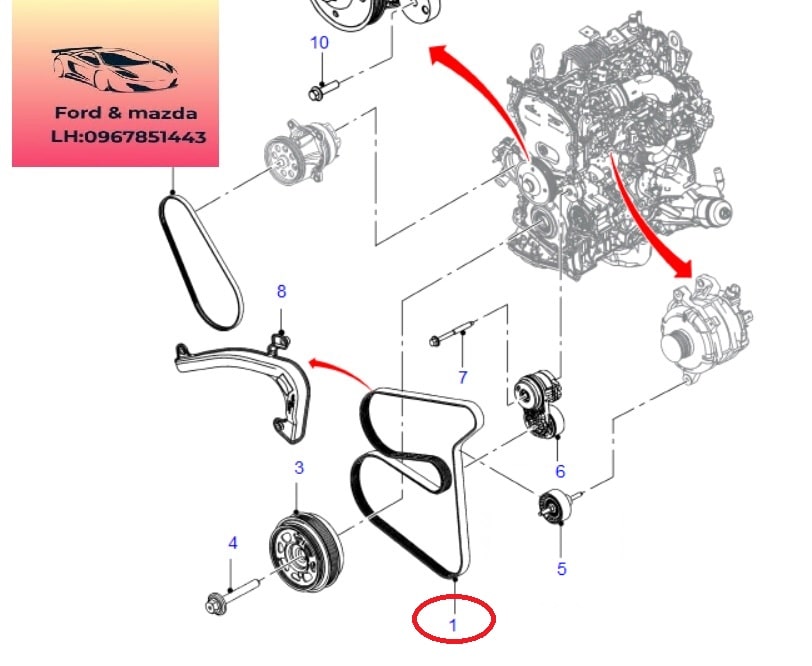 Ford & mazda
LH:0967851443

10

8

7

3

6

4

5

1