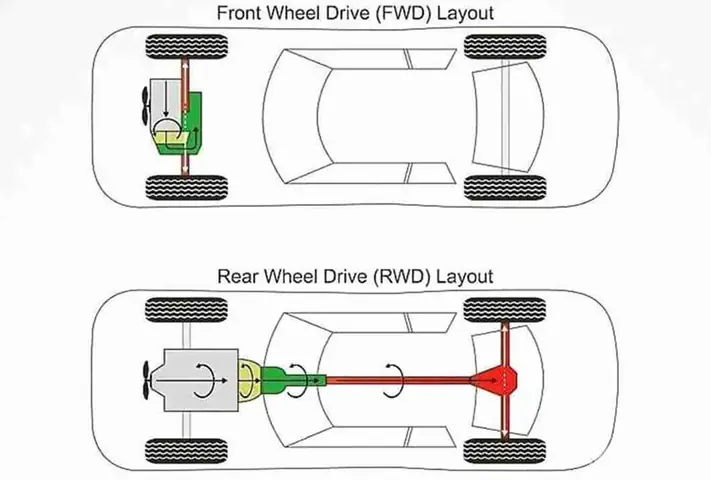 Front Wheel Drive (FWD) Layout

Rear Wheel Drive (RWD) Layout