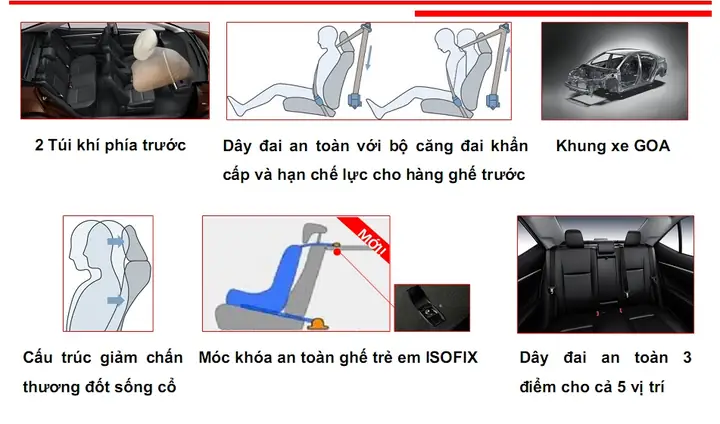 2 Túi khí phía trước

Dây đai an toàn với bộ căng đai khẩn cấp và hạn chế lực cho hàng ghế trước

Khung xe GOA

MỚI

Cấu trúc giảm chấn thương đốt sống cổ

Móc khóa an toàn ghế trẻ em ISOFIX

Dây đai an toàn 3 điểm cho cả 5 vị trí