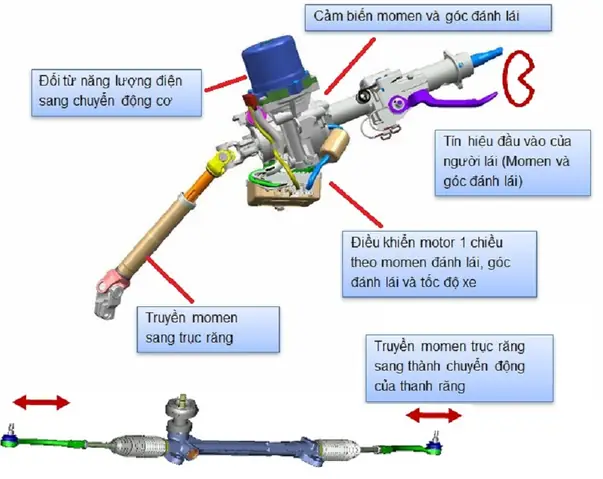 Cảm biến momen và góc đánh lái

Đổi từ năng lượng điện sang chuyển động cơ

Tín hiệu đầu vào của người lái (Momen và góc đánh lái)

Điều khiển motor 1 chiều theo momen đánh lái, góc đánh lái và tốc độ xe

Truyền momen sang trục răng

Truyền momen trục răng sang thành chuyển động của thanh răng