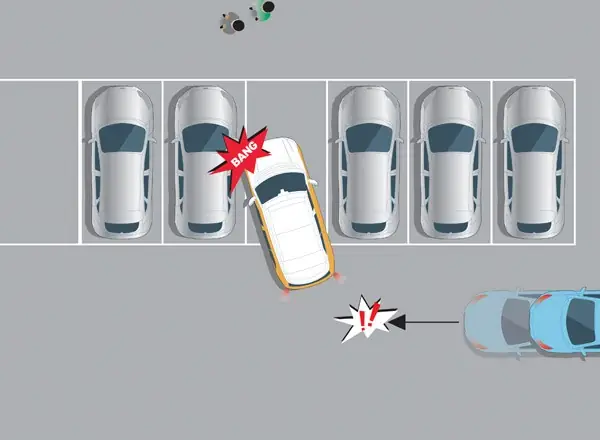 BANG

!!