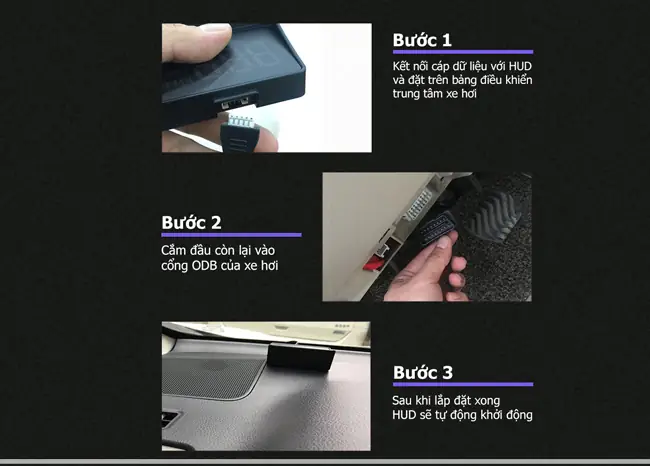 Bước 1

Kết nối cáp dữ liệu với HUD và đặt trên bảng điều khiển trung tâm xe hơi

Bước 2

Cắm đầu còn lại vào cổng ODB của xe hơi

Bước 3

Sau khi lắp đặt xong HUD sẽ tự động khởi động