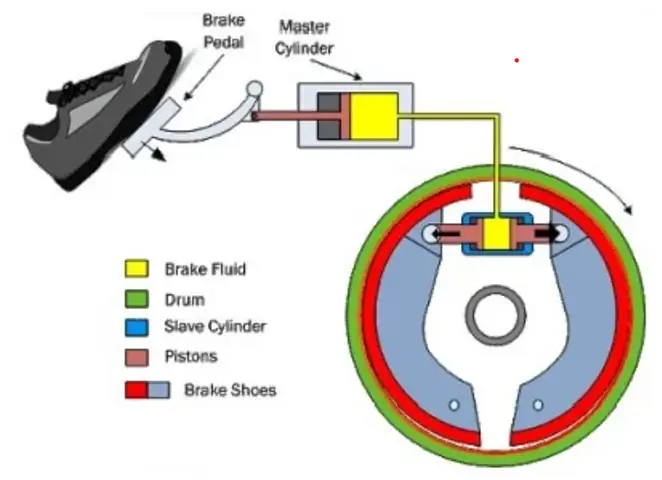 Brake Pedal

Master Cylinder

Brake Fluid

Drum

Slave Cylinder

Pistons

Brake Shoes