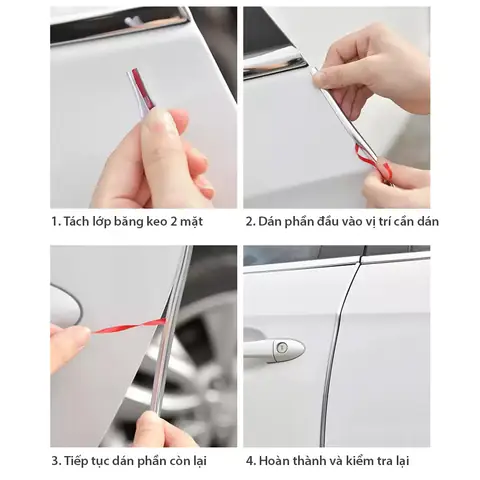 1. Tách lớp băng keo 2 mặt

2. Dán phần đầu vào vị trí cần dán

3. Tiếp tục dán phần còn lại

4. Hoàn thành và kiểm tra lại