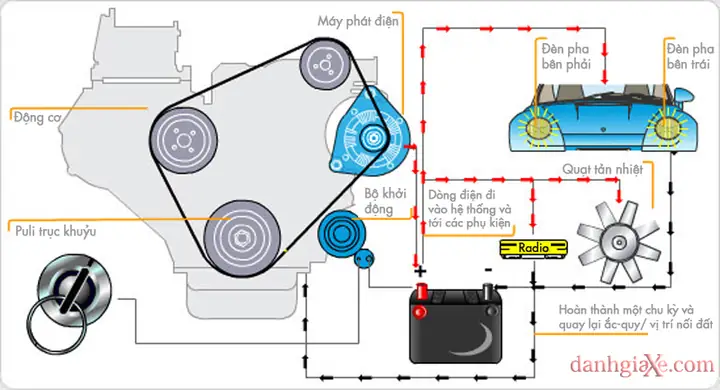 Máy phát điện

Đèn pha bên phải

Đèn pha bên trái

Động cơ

Quạt tản nhiệt

Bộ khởi động

Dòng điện đi vào hệ thống và tới các phụ kiện

Puli trục khuỷu

Radio

+

-

Hoàn thành một chu kỳ và quay lại ắc-quy/ vị trí nối đất

danhgiaXe.com