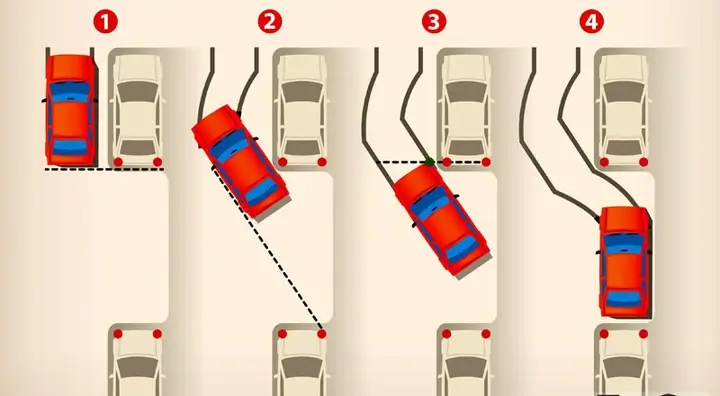 1

2

3

4