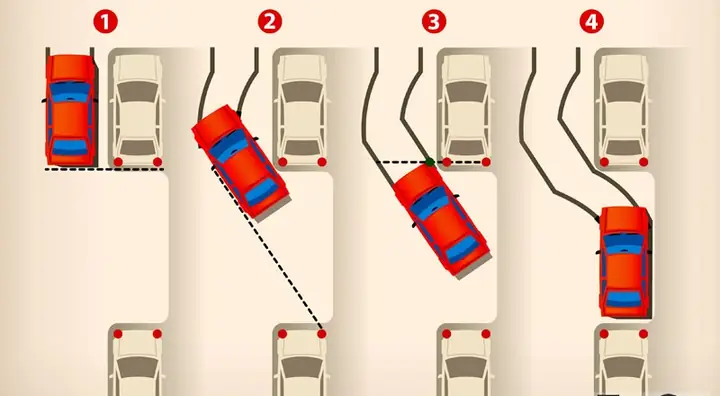 1
2
3
4