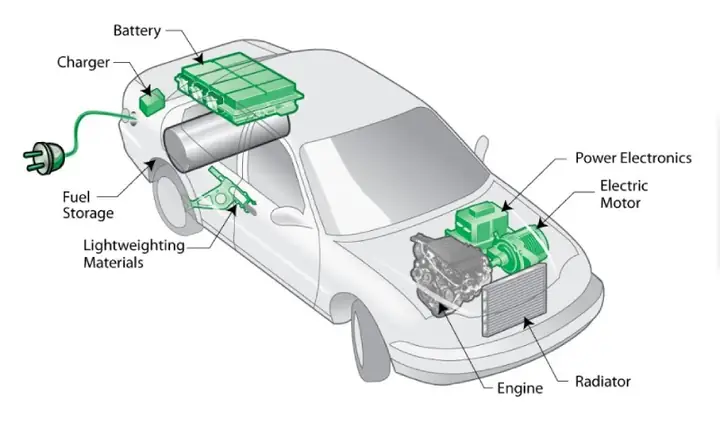 Battery
Charger
Fuel Storage
Lightweighting Materials
Power Electronics
Electric Motor
Engine
Radiator