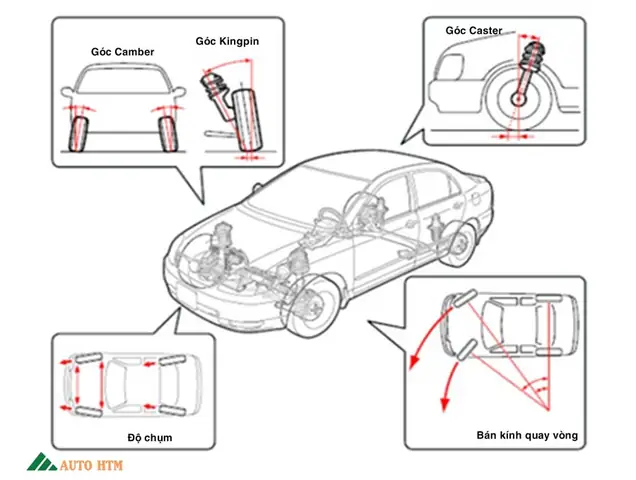 Góc Camber

Góc Kingpin

Góc Caster

Độ chụm

Bán kính quay vòng

AUTO HTM