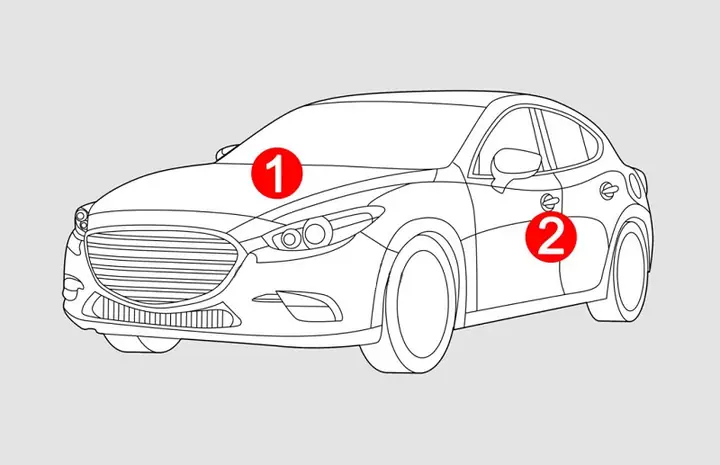 1
2