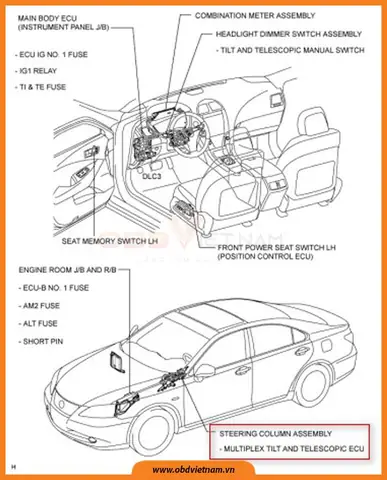 MAIN BODY ECU
(INSTRUMENT PANEL J/B)

- ECU IG NO. 1 FUSE

- IG1 RELAY

- TI & TE FUSE

COMBINATION METER ASSEMBLY

HEADLIGHT DIMMER SWITCH ASSEMBLY

- TILT AND TELESCOPIC MANUAL SWITCH

DLC3

SEAT MEMORY SWITCH LH

OBD VIETNAM

FRONT POWER SEAT SWITCH LH
(POSITION CONTROL ECU)

ENGINE ROOM J/B AND R/B

- ECU-B NO. 1 FUSE

- AM2 FUSE

- ALT FUSE

- SHORT PIN

STEERING COLUMN ASSEMBLY

- MULTIPLEX TILT AND TELESCOPIC ECU

H

www.obdvietnam.vn