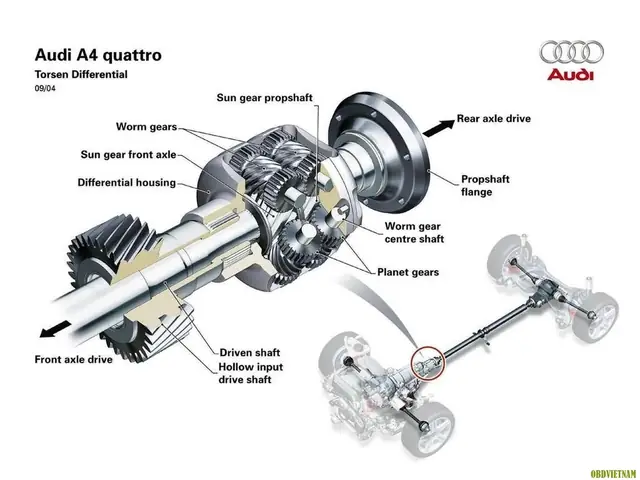 Audi A4 quattro
Torsen Differential
09/04

Audi

Sun gear propshaft
Worm gears
Sun gear front axle
Differential housing
Rear axle drive
Propshaft flange
Worm gear centre shaft
Planet gears
Driven shaft
Hollow input drive shaft
Front axle drive

OBDVIETNAM