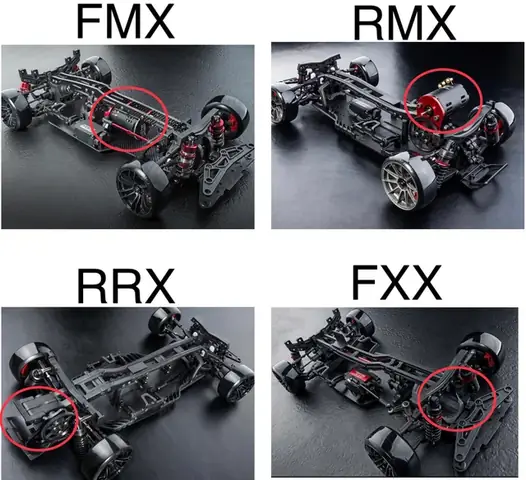 FMX

RMX

RRX

FXX