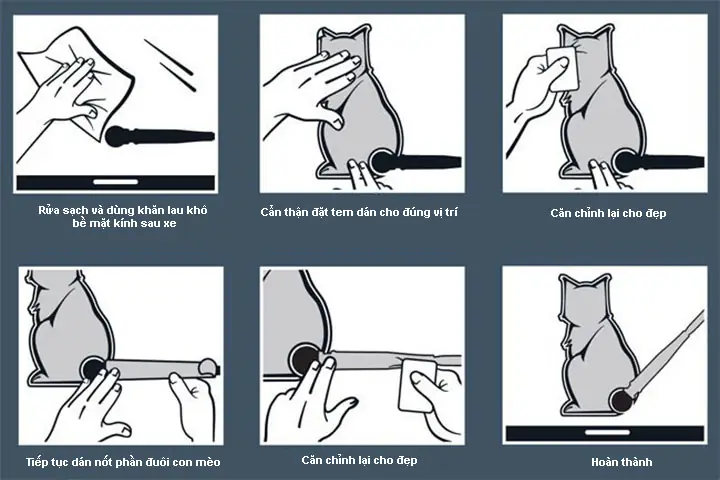 Rửa sạch và dùng khăn lau khô bề mặt kính sau xe

Cẩn thận đặt tem dán cho đúng vị trí

Căn chỉnh lại cho đẹp

Tiếp tục dán nốt phần đuôi con mèo

Căn chỉnh lại cho đẹp

Hoàn thành