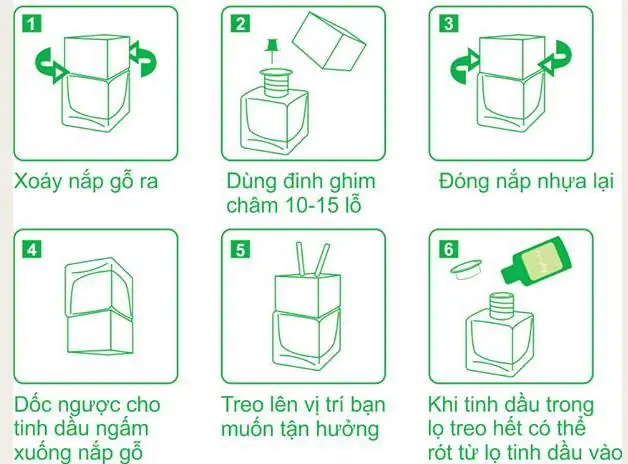 1

Xoáy nắp gỗ ra

2

Dùng đinh ghim châm 10-15 lỗ

3

Đóng nắp nhựa lại

4

Dốc ngược cho tinh dầu ngấm xuống nắp gỗ

5

Treo lên vị trí bạn muốn tận hưởng

6

Khi tinh dầu trong lọ treo hết có thể rót từ lọ tinh dầu vào