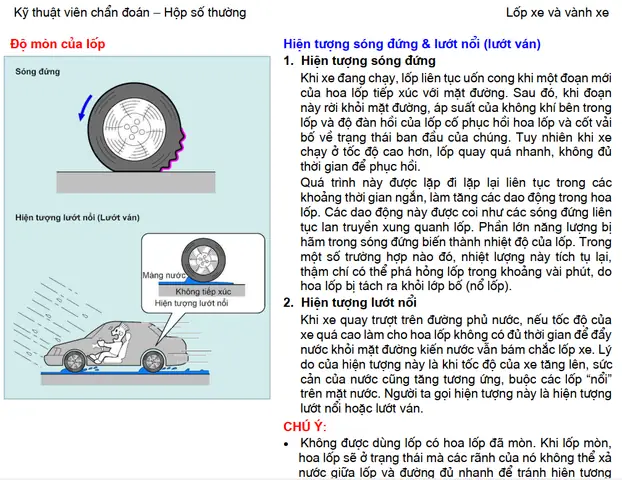 Kỹ thuật viên chẩn đoán – Hộp số thường

Lốp xe và vành xe

Độ mòn của lốp

Sóng đứng

Hiện tượng lướt nổi (Lướt ván)

Màng nước

Không tiếp xúc

Hiện tượng lướt nổi

Hiện tượng sóng đứng & lướt nổi (lướt ván)

1. Hiện tượng sóng đứng

Khi xe đang chạy, lốp liên tục uốn cong khi một đoạn mới của hoa lốp tiếp xúc với mặt đường. Sau đó, khi đoạn này rời khỏi mặt đường, áp suất của không khí bên trong lốp và độ đàn hồi của lốp cố phục hồi hoa lốp và cốt vải bố về trạng thái ban đầu của chúng. Tuy nhiên khi xe chạy ở tốc độ cao hơn, lốp quay quá nhanh, không đủ thời gian để phục hồi.

Quá trình này được lặp đi lặp lại liên tục trong các khoảng thời gian ngắn, làm tăng các dao động trong hoa lốp. Các dao động này được coi như các sóng đứng liên tục lan truyền xung quanh lốp. Phần lớn năng lượng bị hãm trong sóng đứng biến thành nhiệt độ của lốp. Trong một số trường hợp nào đó, nhiệt lượng này tích tụ lại, thậm chí có thể phá hỏng lốp trong khoảng vài phút, do hoa lốp bị tách ra khỏi lớp bố (nổ lốp).

2. Hiện tượng lướt nổi

Khi xe quay trượt trên đường phủ nước, nếu tốc độ của xe quá cao làm cho hoa lốp không có đủ thời gian để đẩy nước khỏi mặt đường kiến nước vẫn bám chắc lốp xe. Lý do của hiện tượng này là khi tốc độ của xe tăng lên, sức cản của nước cũng tăng tương ứng, buộc các lốp "nổi" trên mặt nước. Người ta gọi hiện tượng này là hiện tượng lướt nổi hoặc lướt ván.

CHÚ Ý:

• Không được dùng lốp có hoa lốp đã mòn. Khi lốp mòn, hoa lốp sẽ ở trạng thái mà các rãnh của nó không thể xả nước giữa lốp và đường đủ nhanh để tránh hiện tượng