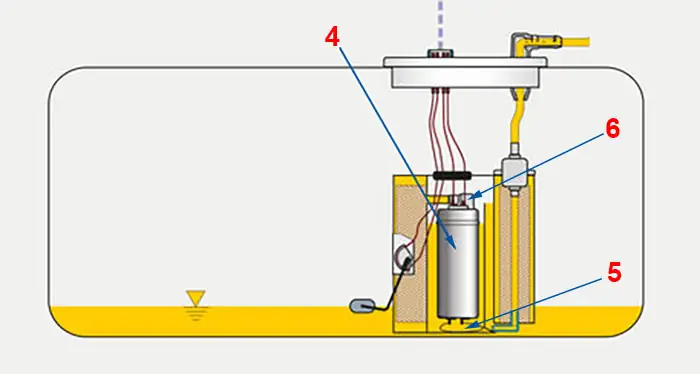 4
6
5