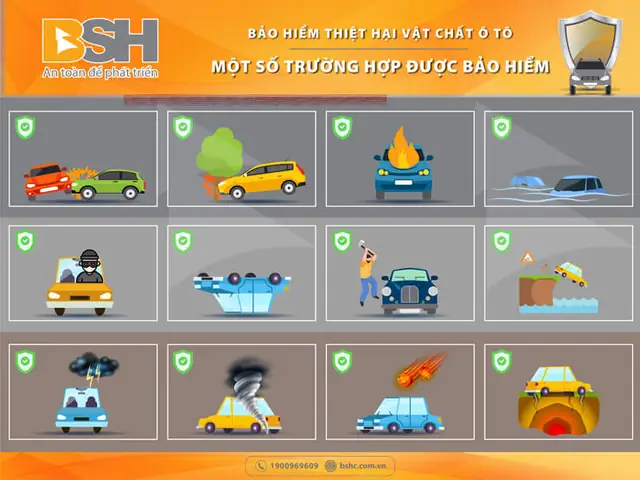 BSH
An toàn để phát triển

BẢO HIỂM THIỆT HẠI VẬT CHẤT Ô TÔ

MỘT SỐ TRƯỜNG HỢP ĐƯỢC BẢO HIỂM

1900969609
bshc.com.vn